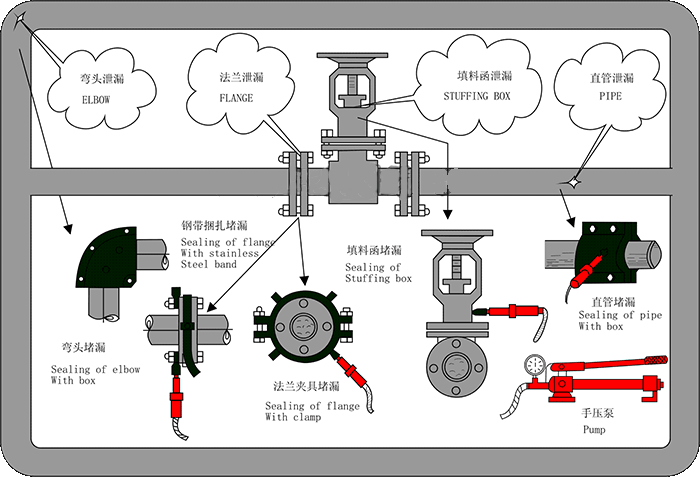 弯头泄漏
ELBOW

法兰泄漏
FLANGE

填料函泄漏
STUFFING BOX

直管泄漏
PIPE

钢带捆扎堵漏
Sealing of flange
With stainless
Steel band

填料函堵漏
Sealing of
Stuffing box

弯头堵漏
Sealing of elbow
With box

法兰夹具堵漏
Sealing of flange
With clamp

直管堵漏
Sealing of pipe
With box

手压泵
Pump